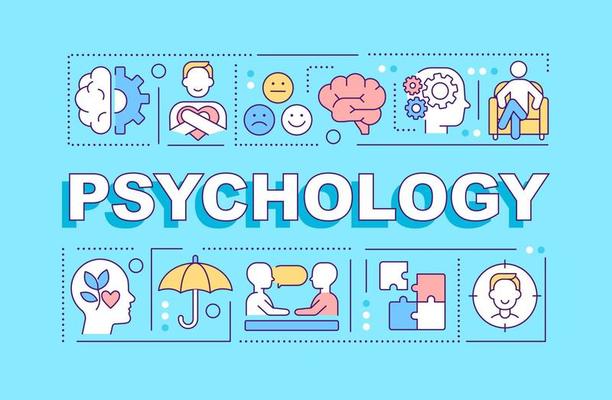 PSYCHOLOGY